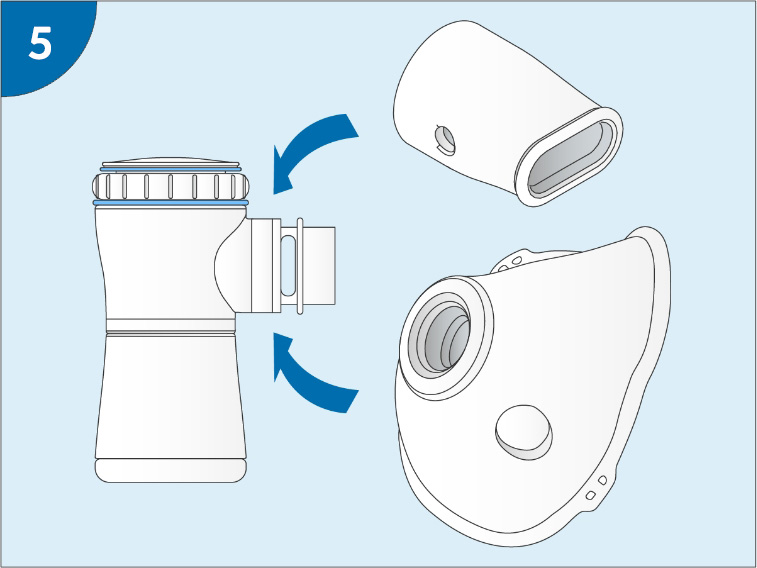 5